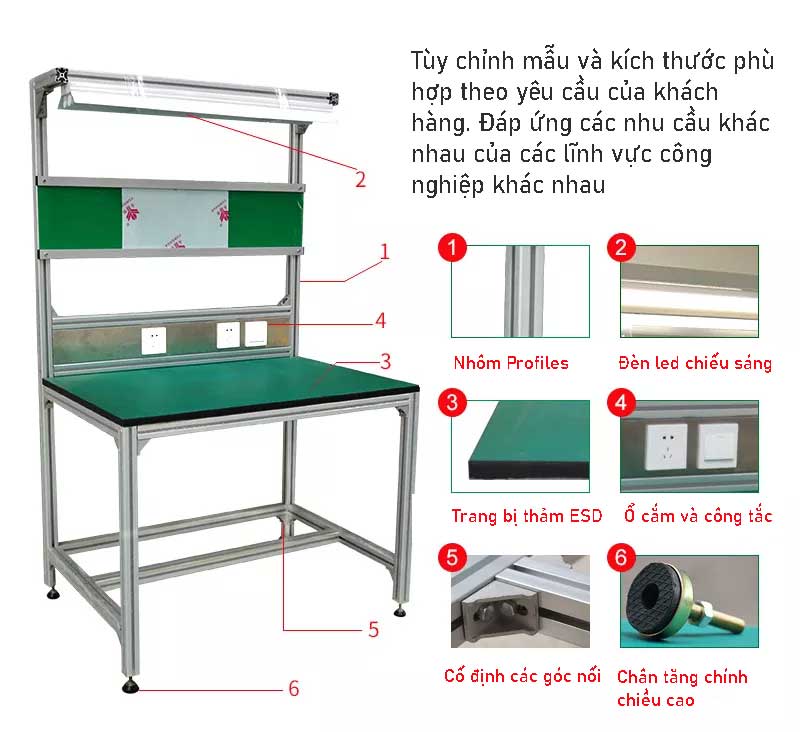 Tùy chỉnh mẫu và kích thước phù hợp theo yêu cầu của khách hàng. Đáp ứng các nhu cầu khác nhau của các lĩnh vực công nghiệp khác nhau

2

1

4

3

5

6

1

Nhôm Profiles

2

Đèn led chiếu sáng

3

Trang bị thảm ESD

4

Ổ cắm và công tắc

5

Cố định các góc nối

6

Chân tăng chỉnh chiều cao